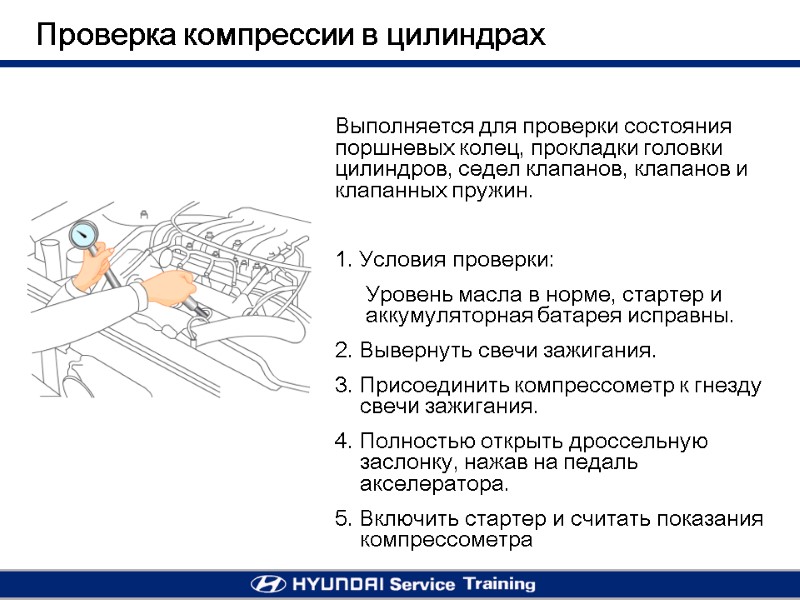 Проверка компрессии в цилиндрах

Выполняется для проверки состояния поршневых колец, прокладки головки цилиндров, седел клапанов, клапанов и клапанных пружин.

1. Условия проверки:

Уровень масла в норме, стартер и аккумуляторная батарея исправны.

2. Вывернуть свечи зажигания.

3. Присоединить компрессометр к гнезду свечи зажигания.

4. Полностью открыть дроссельную заслонку, нажав на педаль акселератора.

5. Включить стартер и считать показания компрессометра

HYUNDAI Service Training